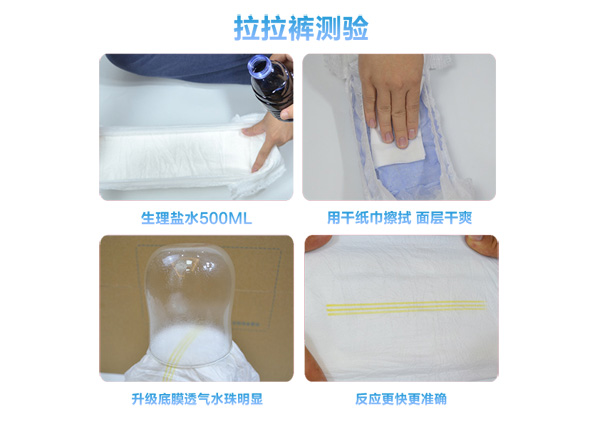 拉拉裤测验

生理盐水500ML

用干纸巾擦拭 面层干爽

升级底膜透气水珠明显

反应更快更准确