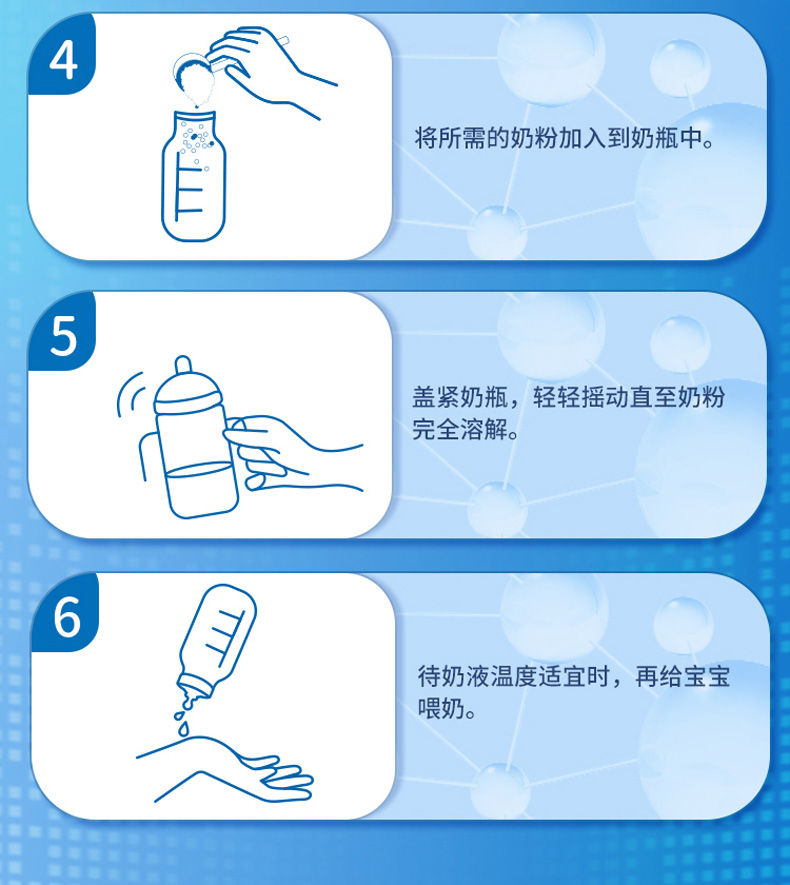 4

将所需的奶粉加入到奶瓶中。

5

盖紧奶瓶，轻轻摇动直至奶粉完全溶解。

6

待奶液温度适宜时，再给宝宝喂奶。