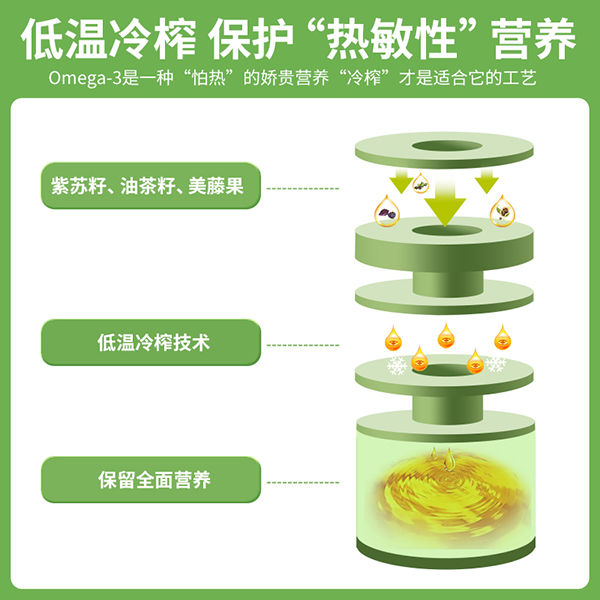 低温冷榨 保护“热敏性”营养

Omega-3是一种“怕热”的娇贵营养“冷榨”才是适合它的工艺

紫苏籽、油茶籽、美藤果

低温冷榨技术

保留全面营养