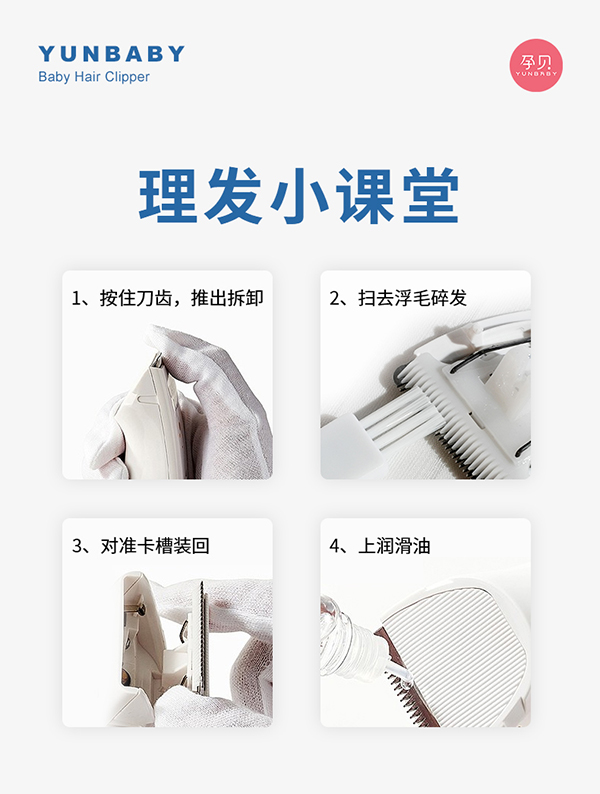 YUNBABY
Baby Hair Clipper

孕贝
YUNBABY

理发小课堂

1、按住刀齿，推出拆卸

2、扫去浮毛碎发

3、对准卡槽装回

4、上润滑油