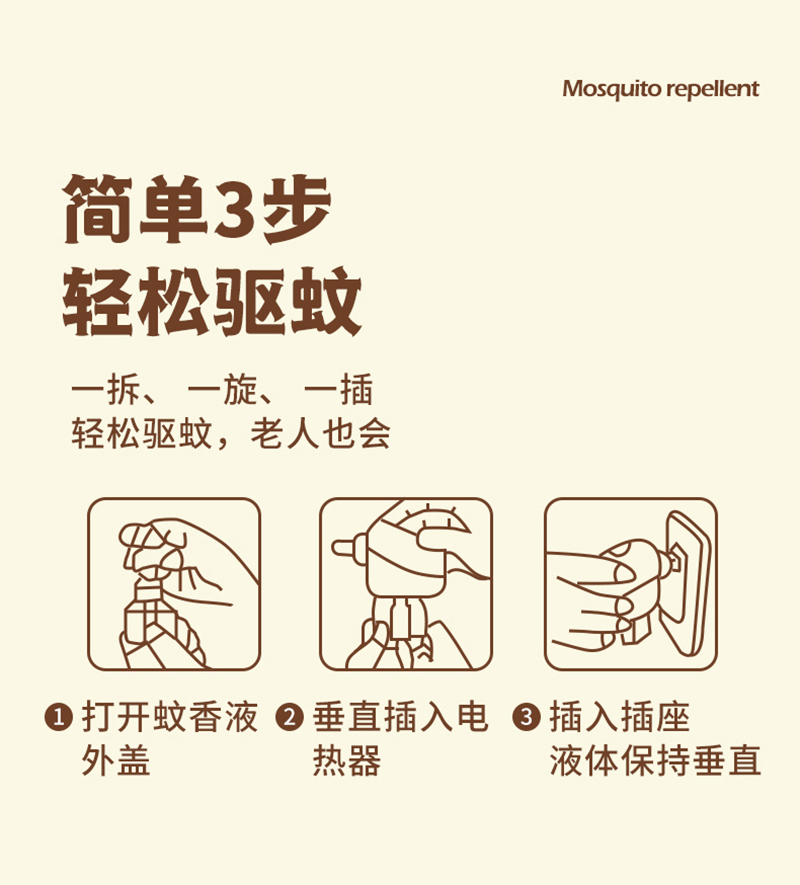 Mosquito repellent

简单3步
轻松驱蚊

一拆、一旋、一插
轻松驱蚊，老人也会

❶ 打开蚊香液外盖

❷ 垂直插入电热器

❸ 插入插座
液体保持垂直